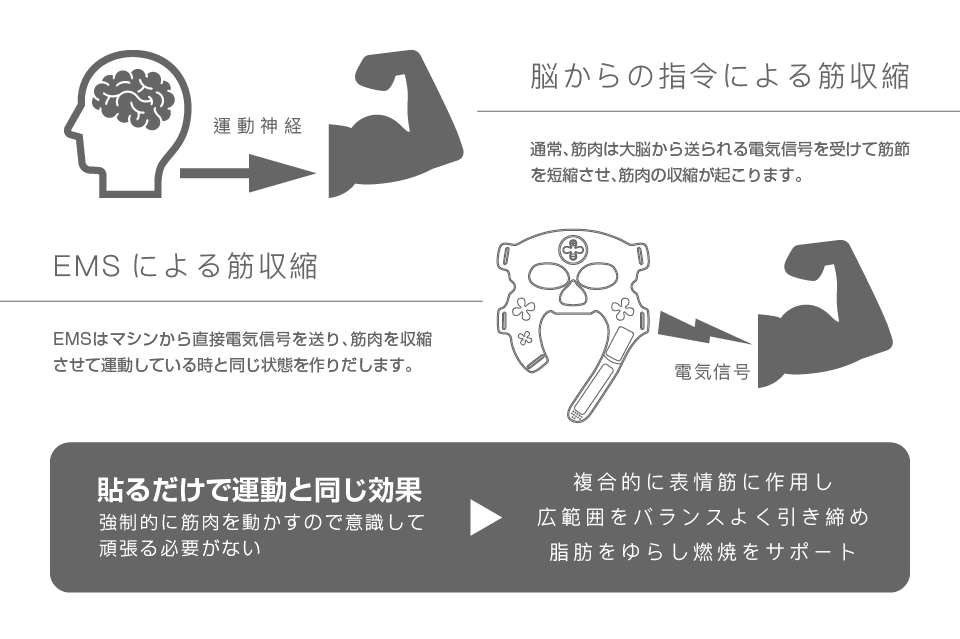 運動神経

脳からの指令による筋収縮

通常、筋肉は大脳から送られる電気信号を受けて筋節を短縮させ、筋肉の収縮が起こります。

EMS による筋収縮

EMSはマシンから直接電気信号を送り、筋肉を収縮させて運動している時と同じ状態を作りだします。

電気信号

貼るだけで運動と同じ効果

強制的に筋肉を動かすので意識して頑張る必要がない

複合的に表情筋に作用し
広範囲をバランスよく引き締め
脂肪をゆらし燃焼をサポート