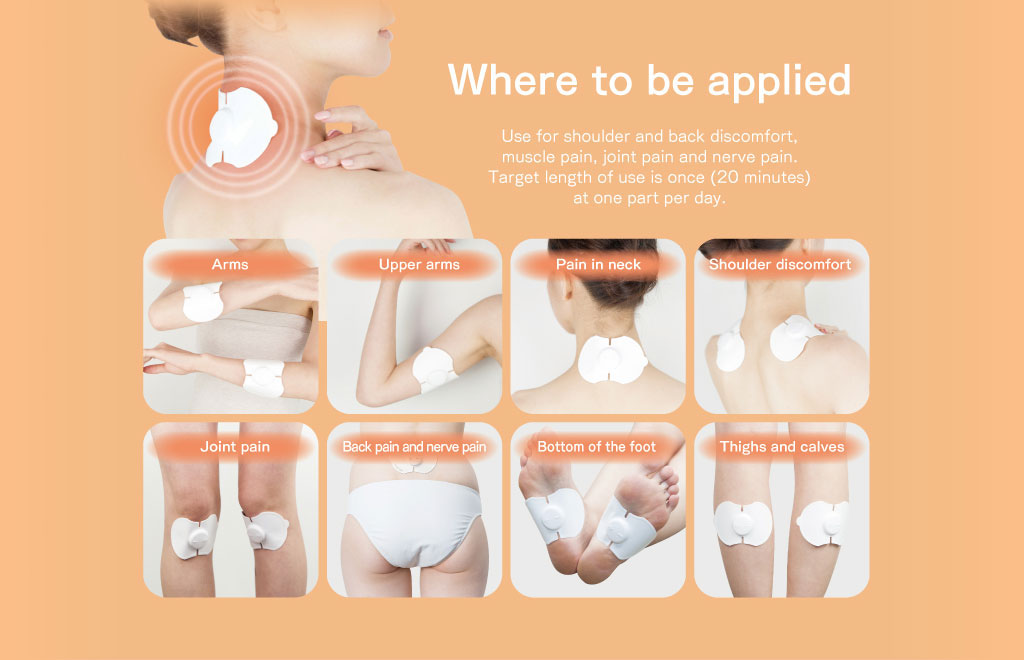 Where to be applied

Use for shoulder and back discomfort, muscle pain, joint pain and nerve pain. Target length of use is once (20 minutes) at one part per day.

Arms

Upper arms

Pain in neck

Shoulder discomfort

Joint pain

Back pain and nerve pain

Bottom of the foot

Thighs and calves